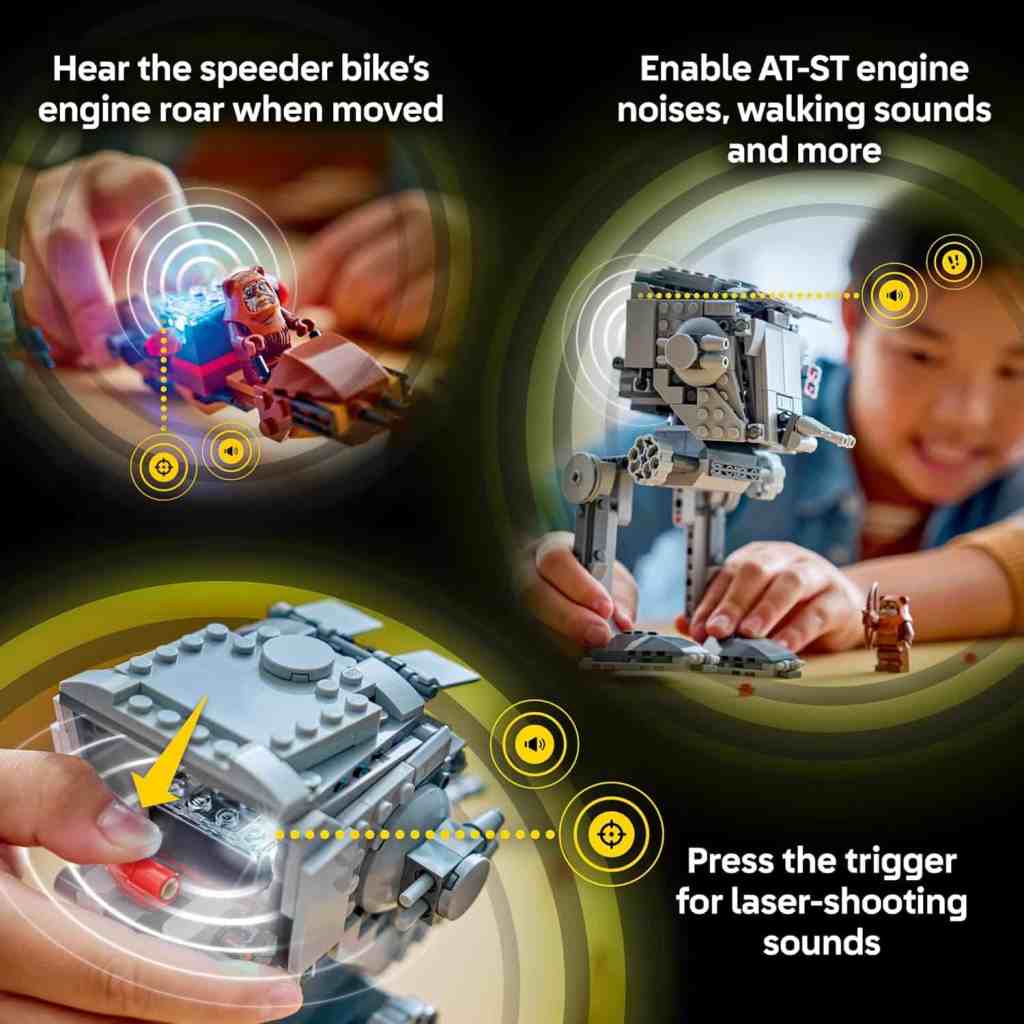 Hear the speeder bike's engine roar when moved

Enable AT-ST engine noises, walking sounds and more

Press the trigger for laser-shooting sounds