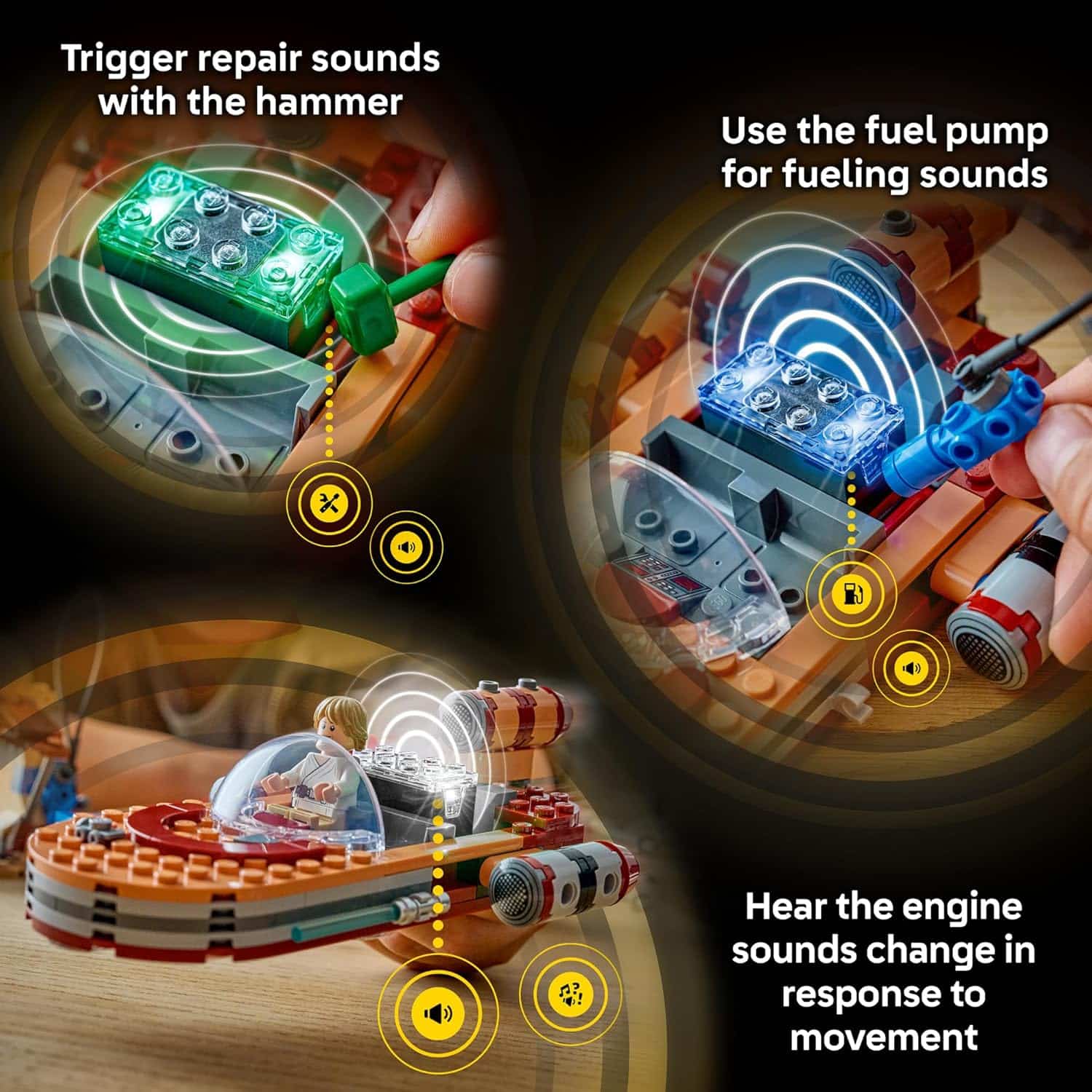 Trigger repair sounds with the hammer

Use the fuel pump for fueling sounds

Hear the engine sounds change in response to movement